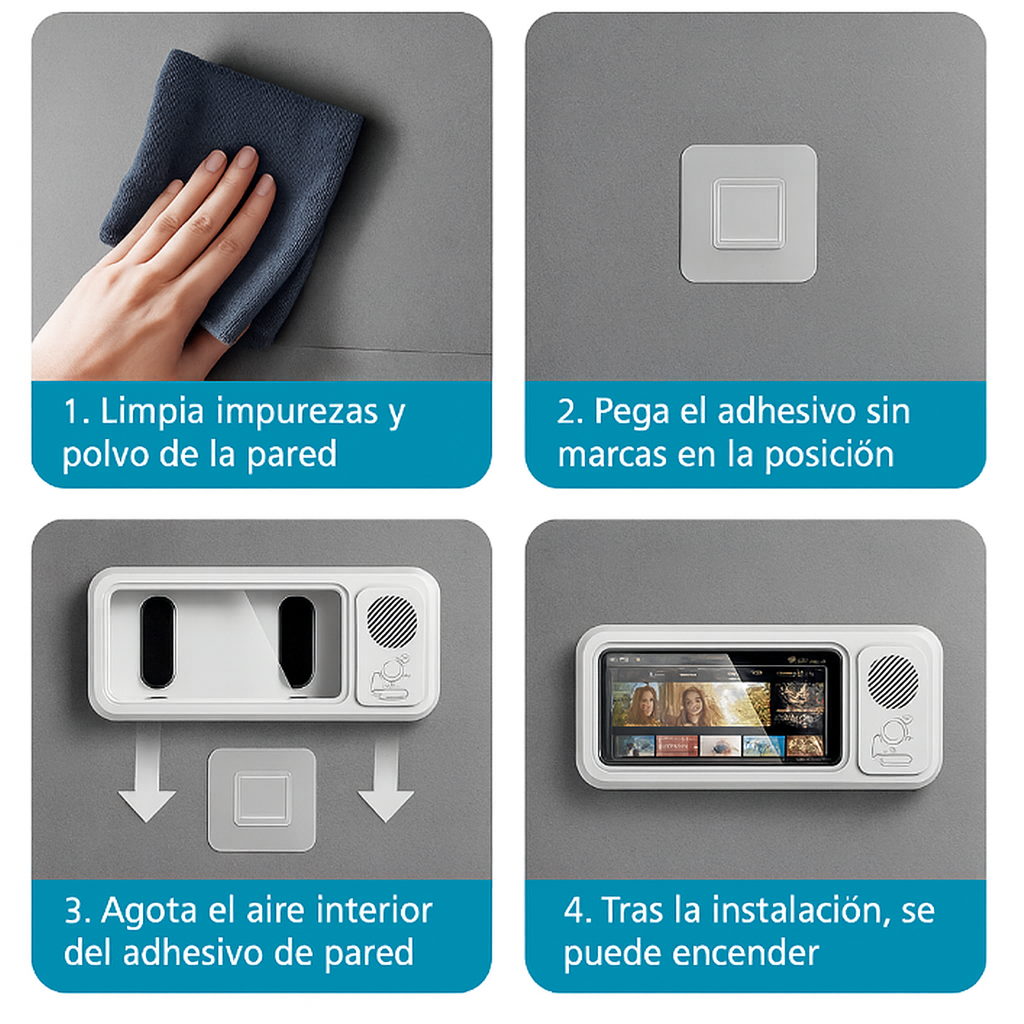 1. Limpia impurezas y polvo de la pared

2. Pega el adhesivo sin marcas en la posición

3. Agota el aire interior del adhesivo de pared

4. Tras la instalación, se puede encender